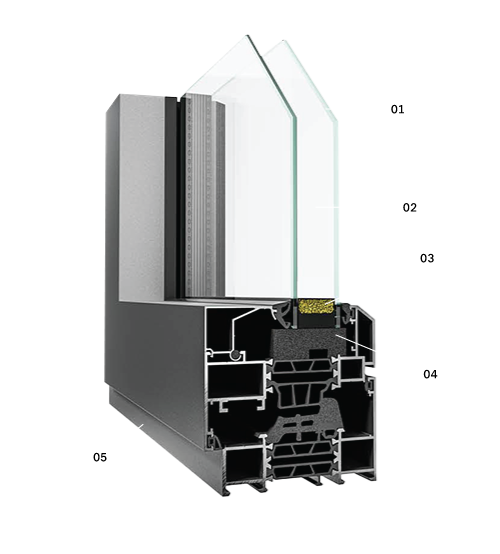 01

02

03

04

05